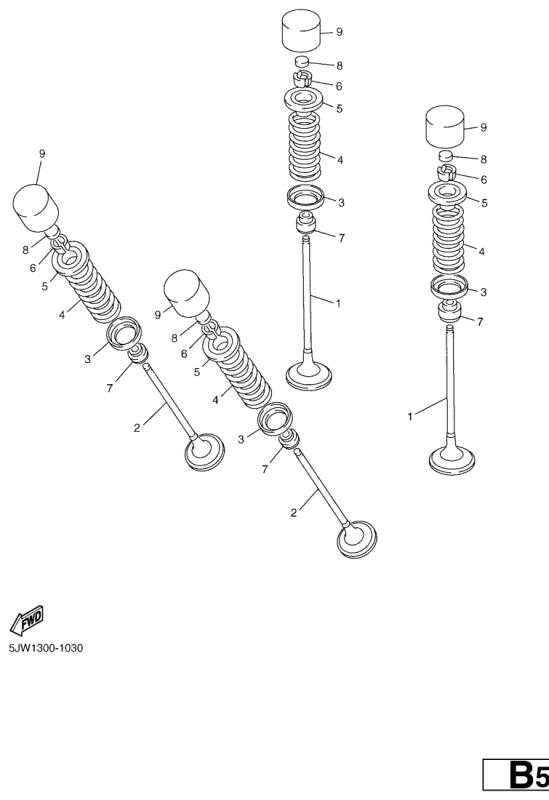 9
8
6
5
4
3
7
1
9
8
6
5
4
3
7
1
9
8
6
5
4
3
7
2
9
8
6
5
4
3
7
2
FWD
5JW1300-1030
B5