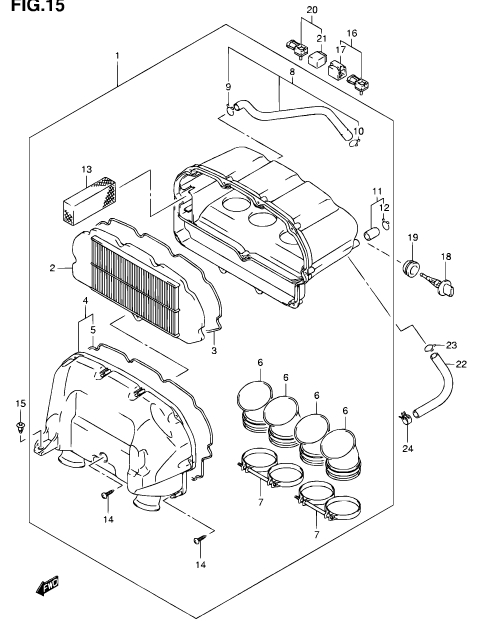 FIG.15

20
21
16
17
1
9
8
10
13
11
12
19
18
2
4
5
3
23
22
6
6
6
6
15
24
7
7
14
14
FWD