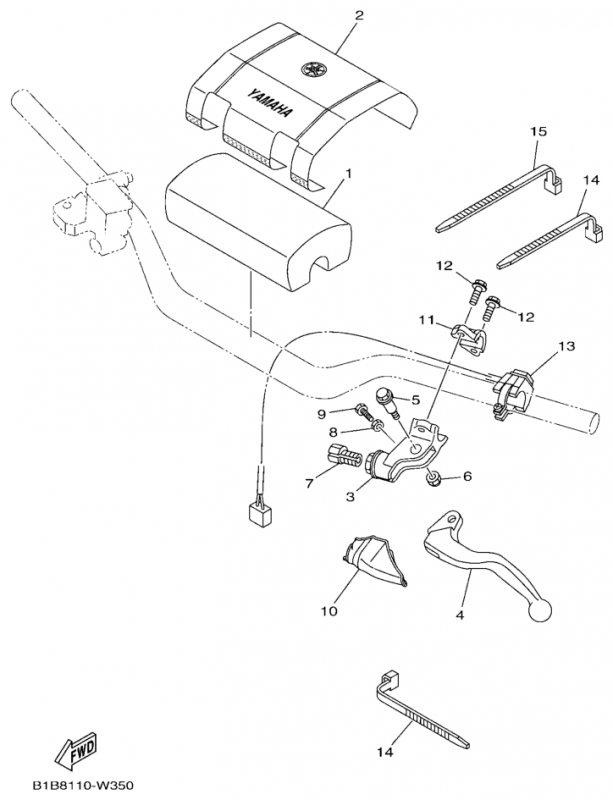 2
YAMAHA
1
15
14
12
12
11
13
5
9
8
7
3
6
10
4
14
FWD
B1B8110-W350