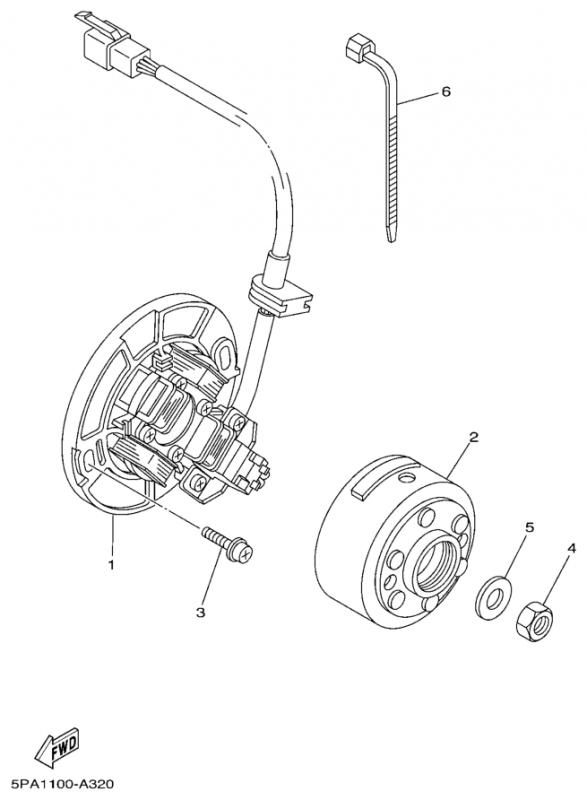 6

2

5

4

1

3

FWD

5PA1100-A320