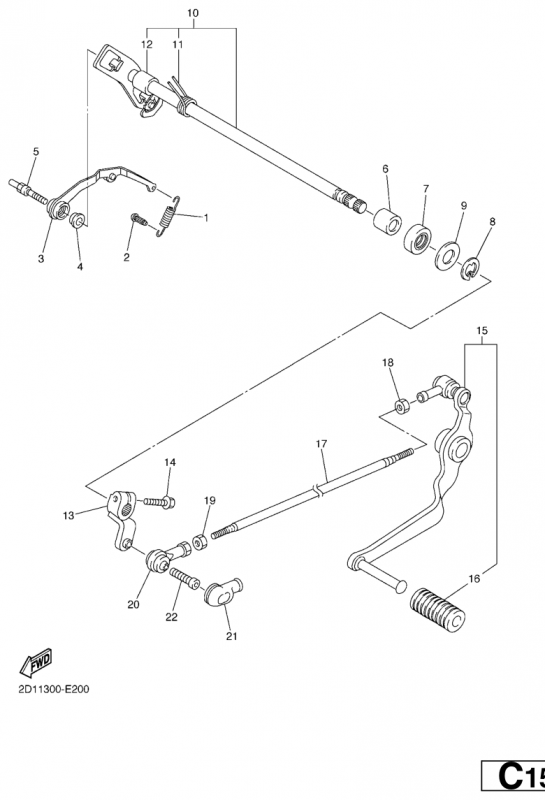 10
12
11
5
6
7
9
8
1
3
4
2
15
18
17
14
19
13
20
22
21
16
FWD
2D11300-E200
C15