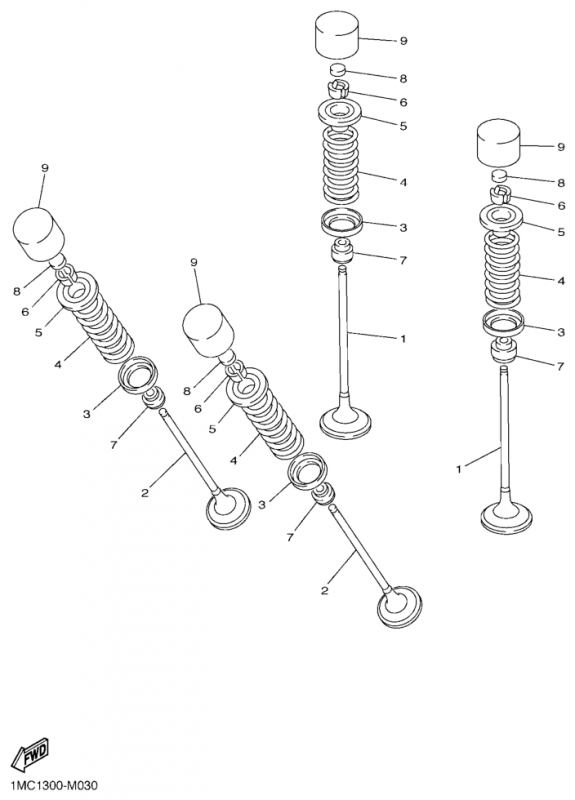 9
8
6
5
4
3
7
1
9
8
6
5
4
3
7
1
9
8
6
5
4
3
7
2
9
8
6
5
4
3
7
2
FWD
1MC1300-M030