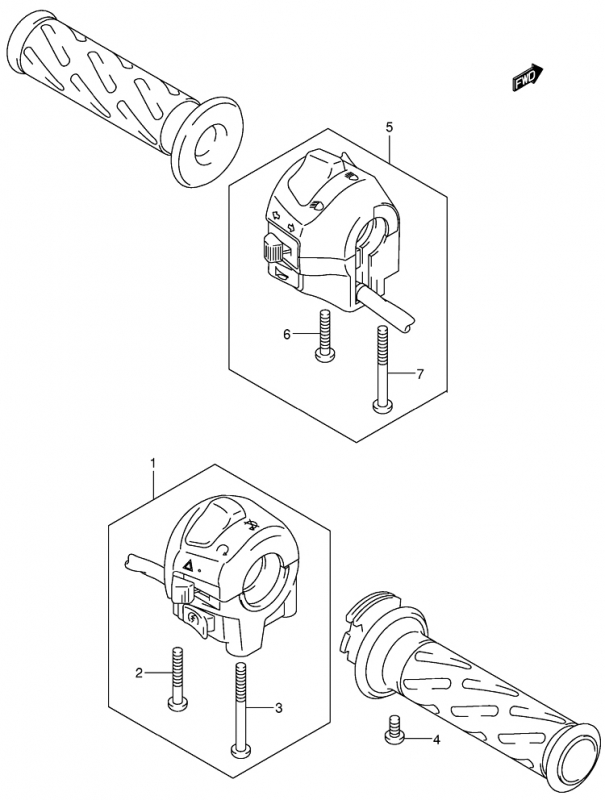 FWD

5

6

7

1

2

3

4