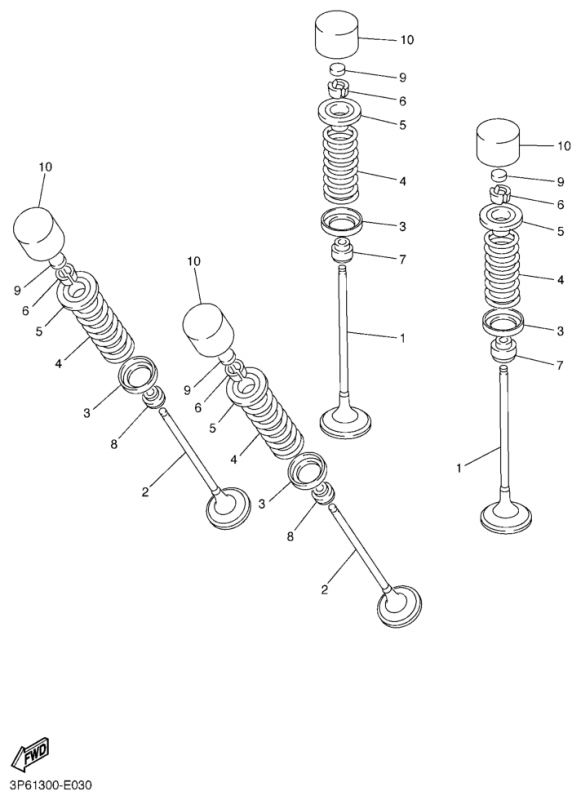 10
9
6
5
4
3
7
1

10
9
6
5
4
3
7
1

10
9
6
5
4
3
8
2

10
9
6
5
4
3
8
2

FWD
3P61300-E030