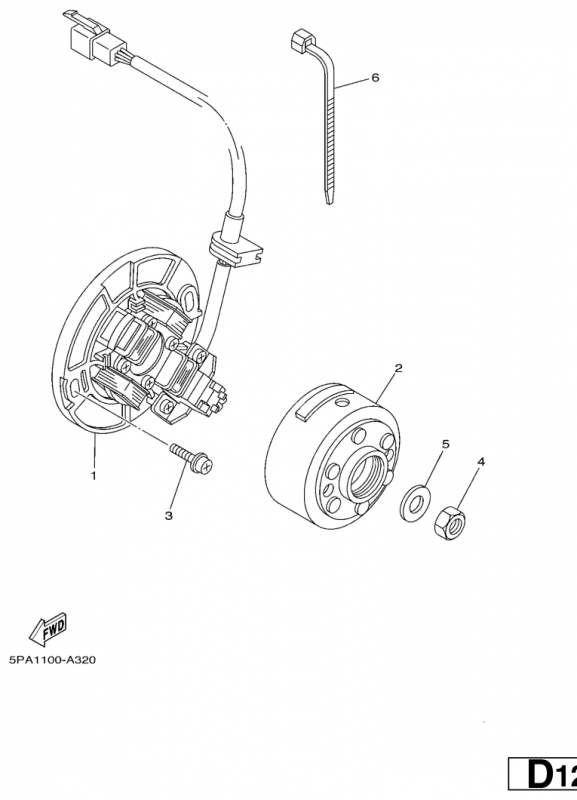 6

2

5

4

1

3

FWD

5PA1100-A320

D12