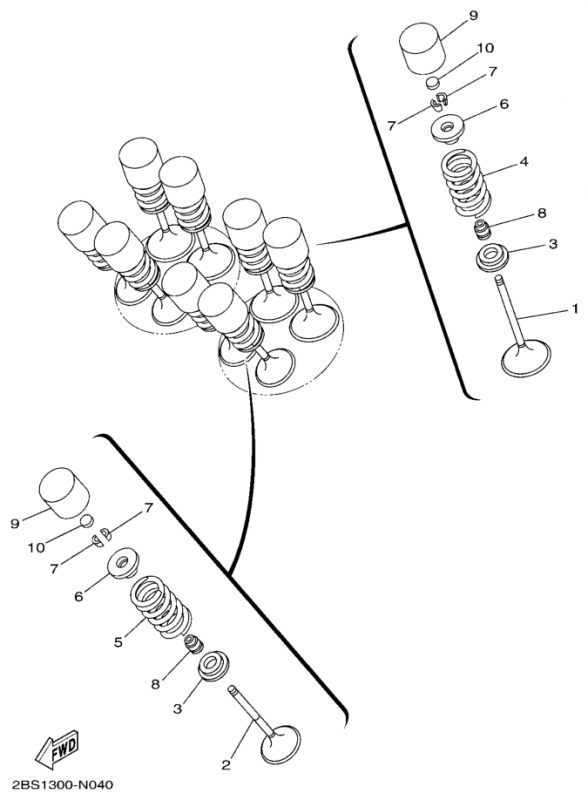 9
10
7
7
6
4
8
3
1

9
7
10
7
6
5
8
3
2

FWD
2BS1300-N040