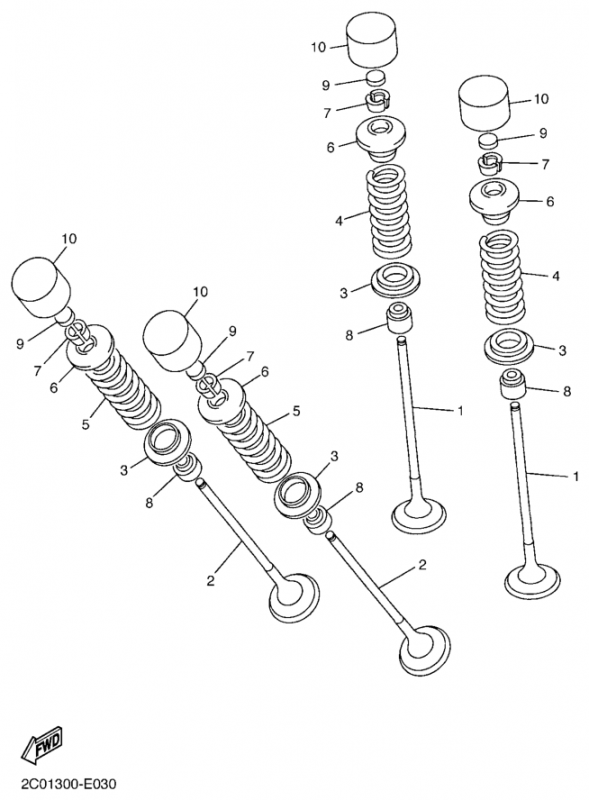 10
9
7
6
4
3
8
1

10
9
7
6
4
3
8
1

10
9
7
6
5
3
8
2

10
9
7
6
5
3
8
2

FWD

2C01300-E030