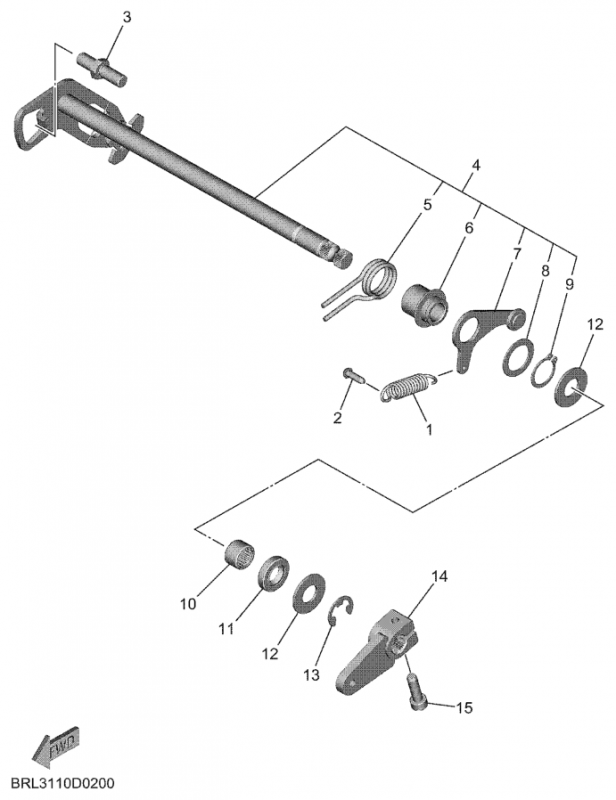 3
4
5
6
7
8
9
12
2
1
10
11
12
13
14
15
FWD
BRL3110D0200