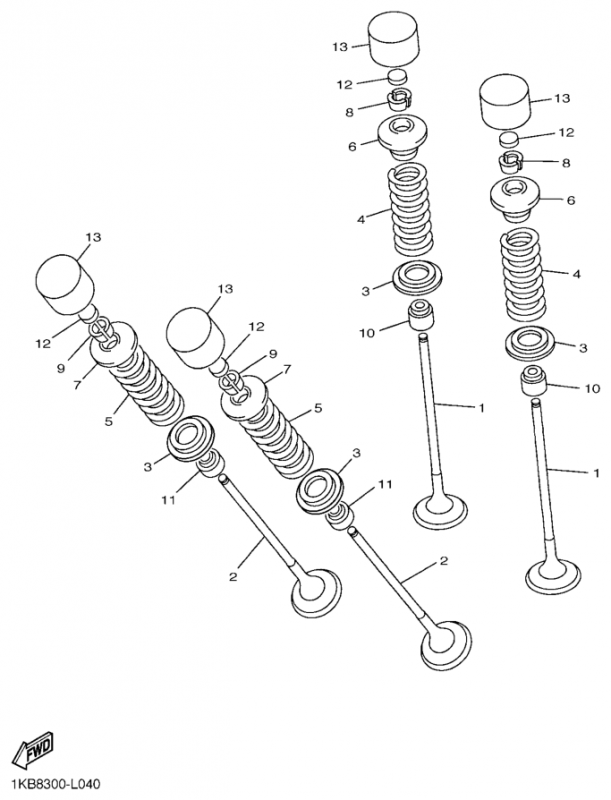 13
12
8
6
4
3
10
1
13
12
8
6
4
3
10
1
13
12
9
7
5
3
11
2
13
12
9
7
5
3
11
2
FWD
1KB8300-L040