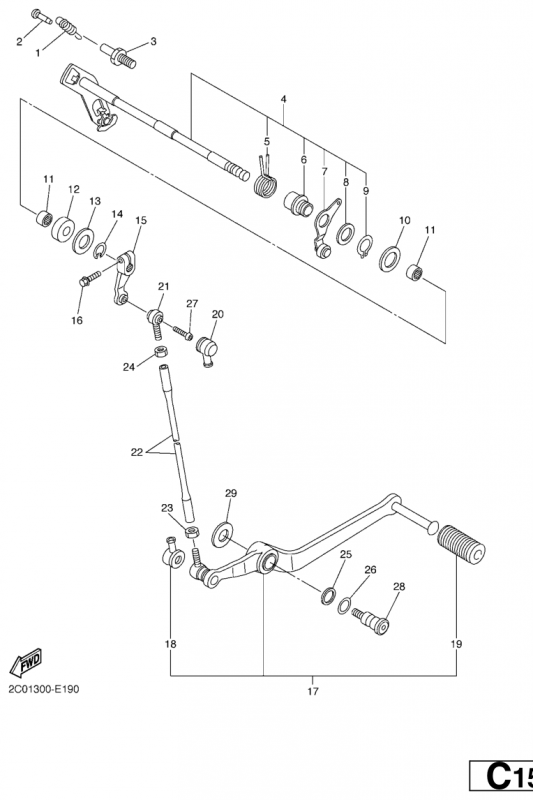 2
1
3
4
5
6
7
8
9
11
12
13
14
15
10
11
16
21
27
20
24
22
29
23
25
26
28
18
19
17
FWD
2C01300-E190
C15