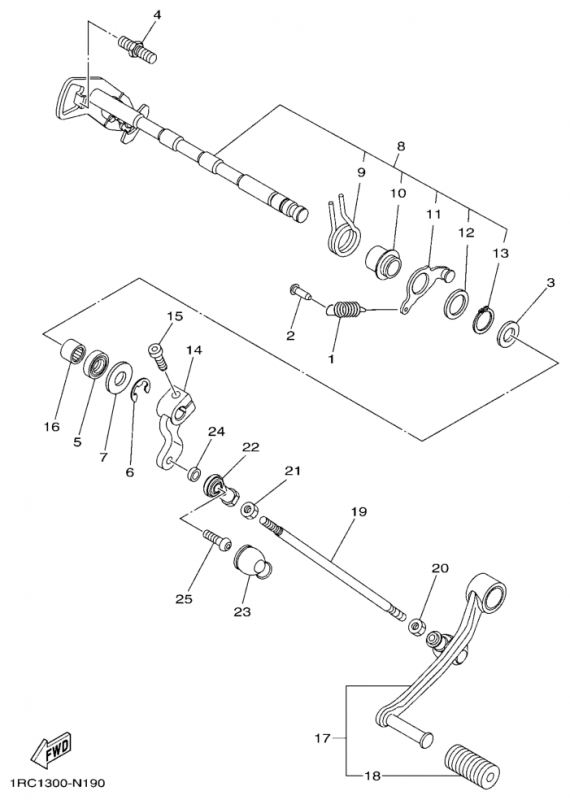 4
8
9
10
11
12
13
3
2
1
15
14
16
5
7
6
24
22
21
19
25
23
20
17
18
FWD
1RC1300-N190