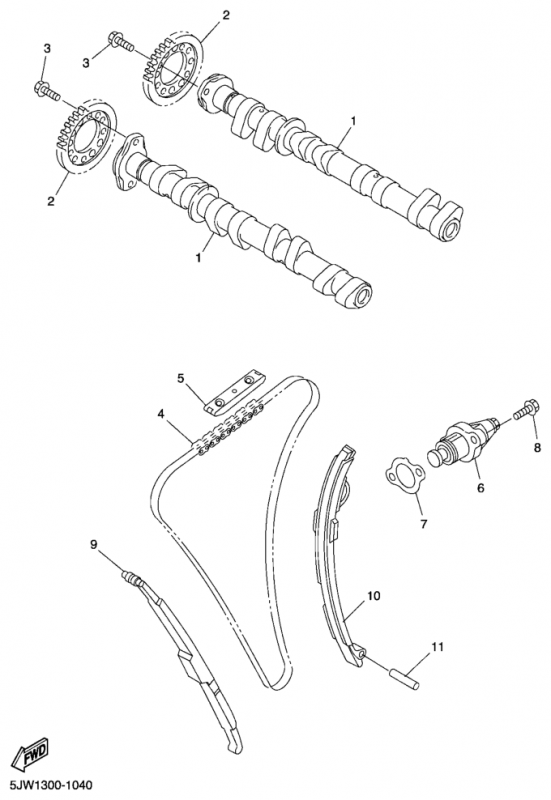 2
3
3
1
2
1
5
4
8
6
7
9
10
11
FWD
5JW1300-1040