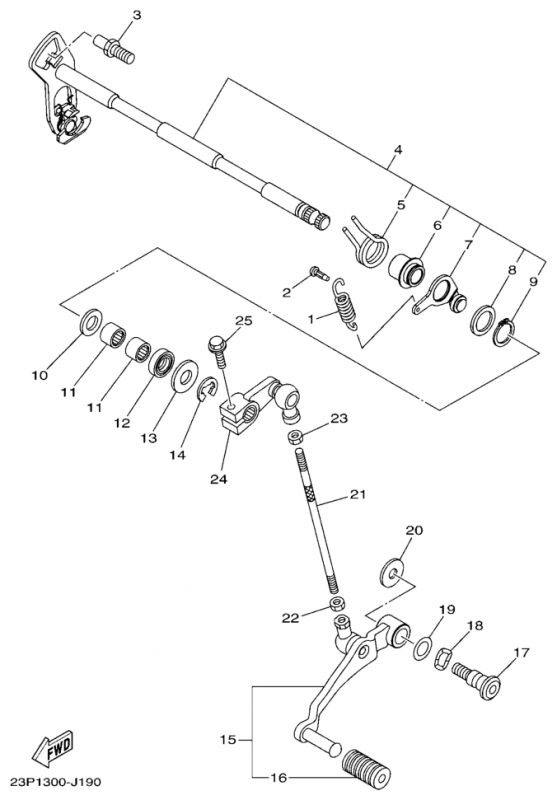 3
4
5
6
7
8
9
2
1
25
10
11
11
12
13
14
24
23
21
20
22
19
18
17
15
16
FWD
23P1300-J190