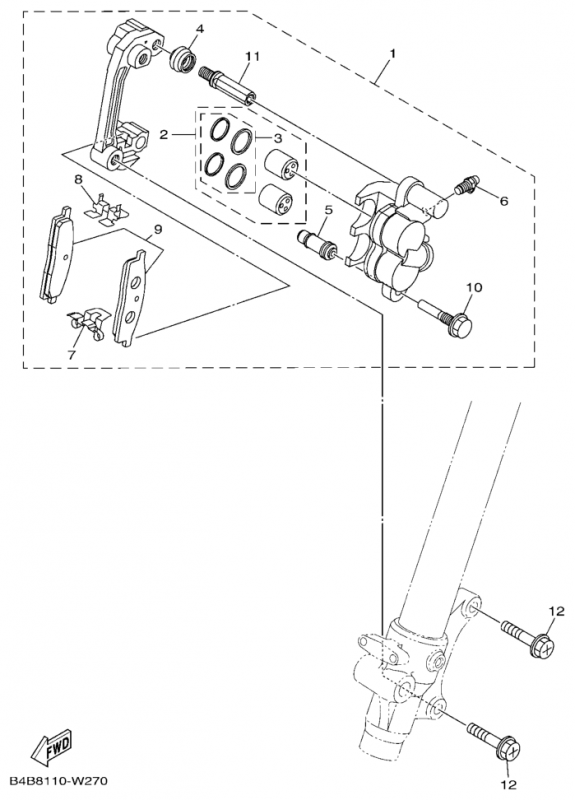 4
11
1
2
3
6
8
5
9
10
7
12
12
FWD
B4B8110-W270