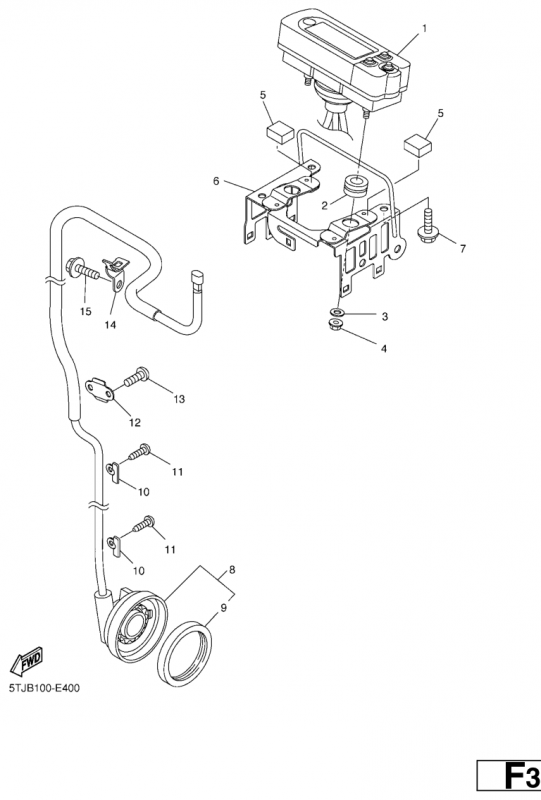 1
5
5
6
2
7
3
4
15
14
13
12
11
10
11
10
8
9
FWD
5TJB100-E400
F3