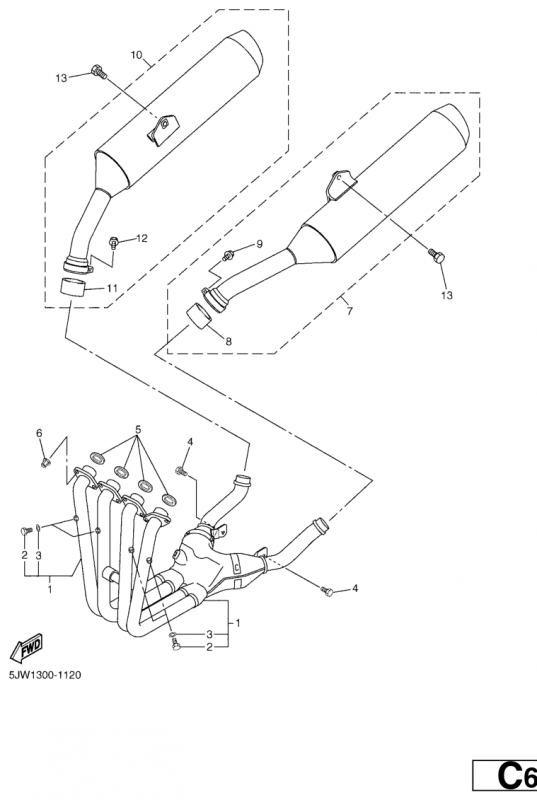 10
13
12
11
9
13
7
8
6
5
4
2
3
1
4
1
3
2
FWD
5JW1300-1120
C6