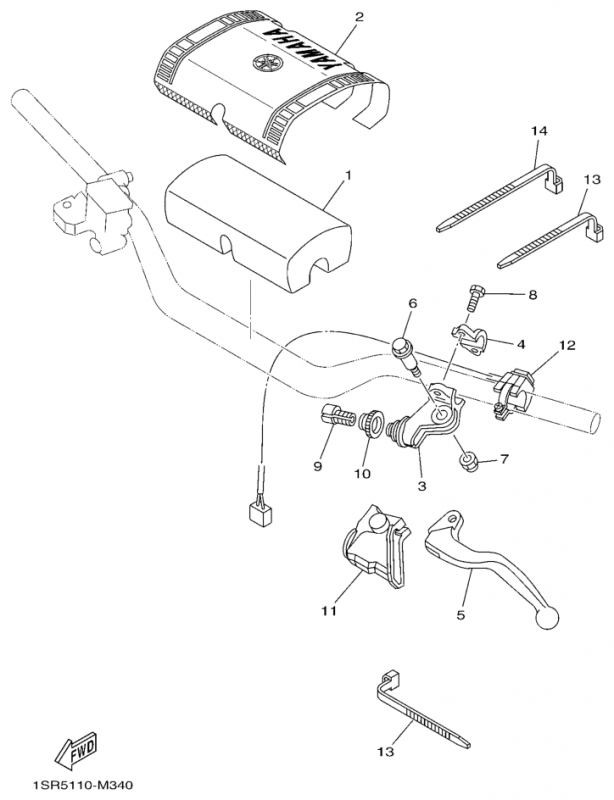 2

YAMAHA

14

13

1

8

6

4

12

9

10

3

7

11

5

13

FWD

1SR5110-M340