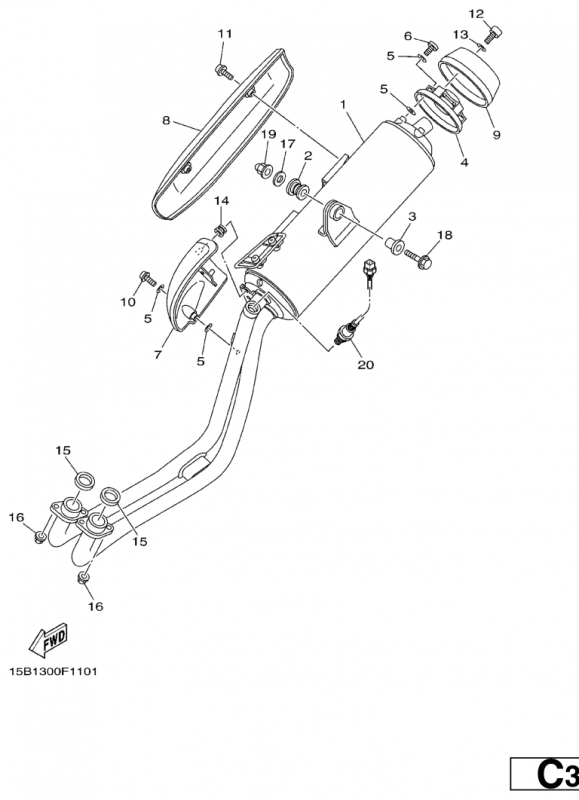 12
11
6
13
5
1
5
8
9
19
17
2
4
14
3
18
10
5
7
5
20
15
16
15
16
FWD
15B1300F1101
C3