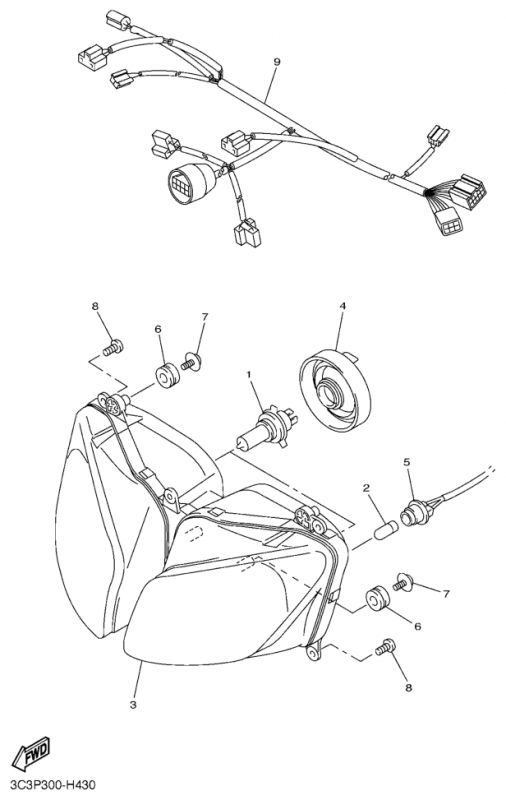 9

8
6
7
4
1
5
2
7
6
8
3

FWD

3C3P300-H430