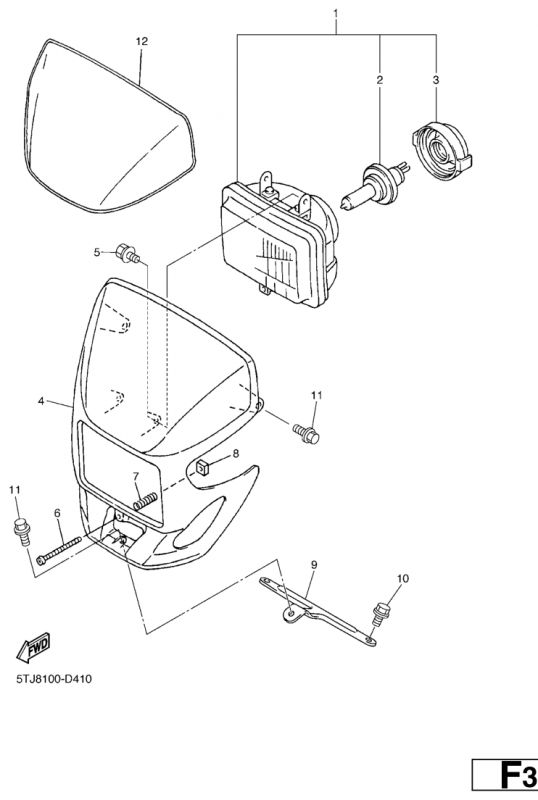 1
12
2
3
5
4
11
8
7
11
6
9
10
FWD
5TJ8100-D410
F3