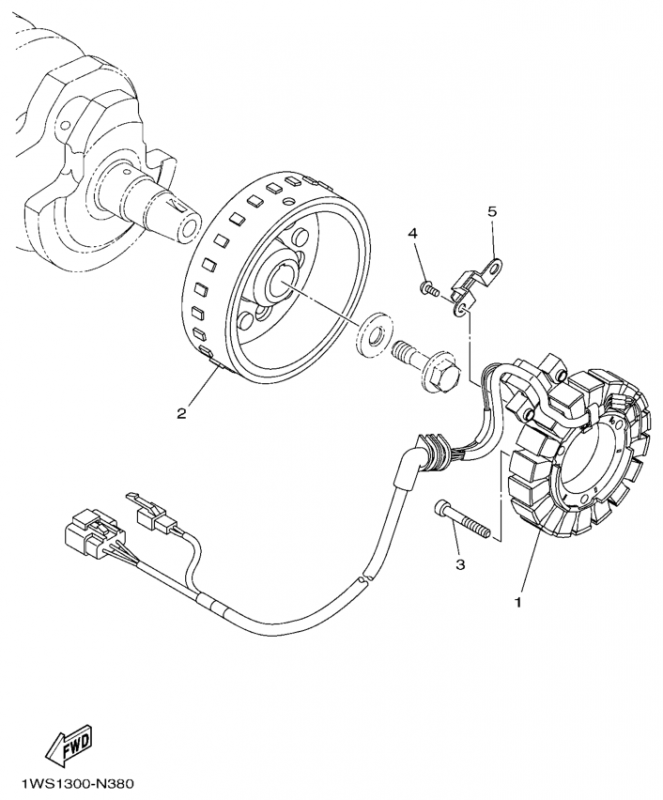 5
4
2
3
1
FWD
1WS1300-N380