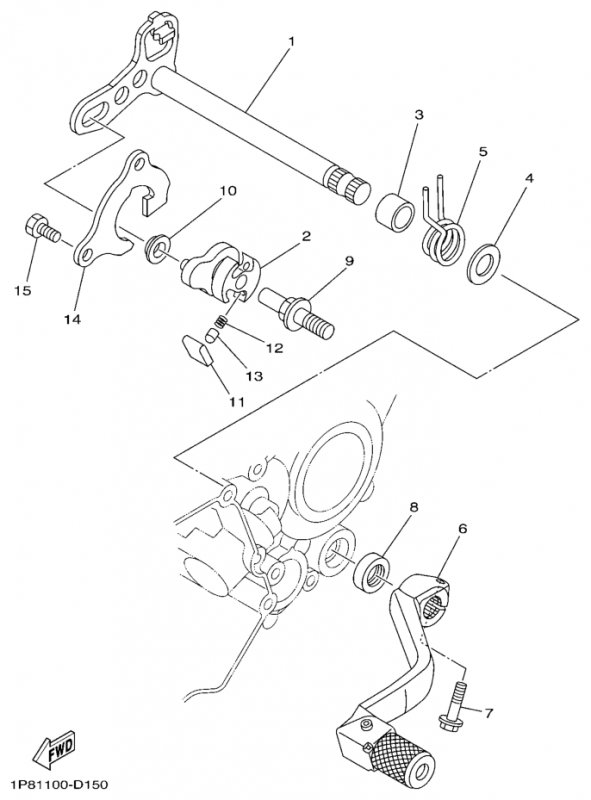 1
3
5
4
10
2
9
15
14
12
13
11
8
6
7
FWD
1P81100-D150