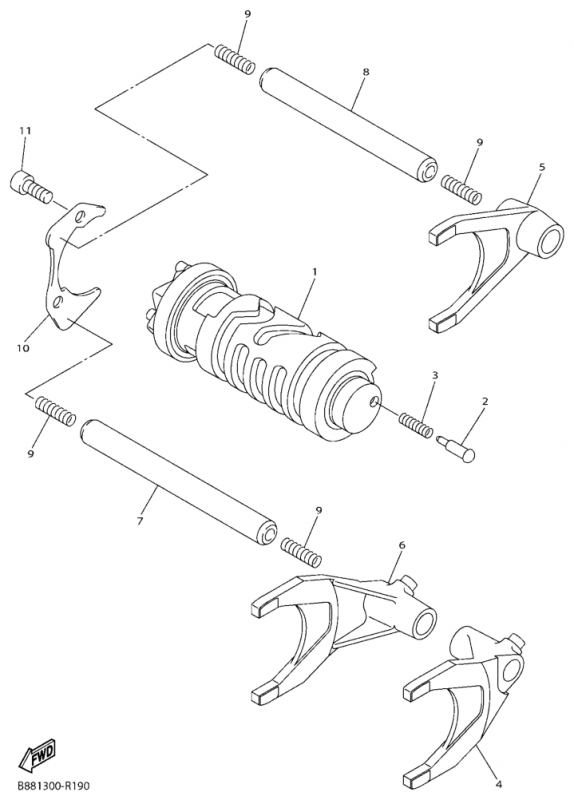 9
8
11
9
5
1
10
3
2
9
7
9
6
4
FWD
B881300-R190