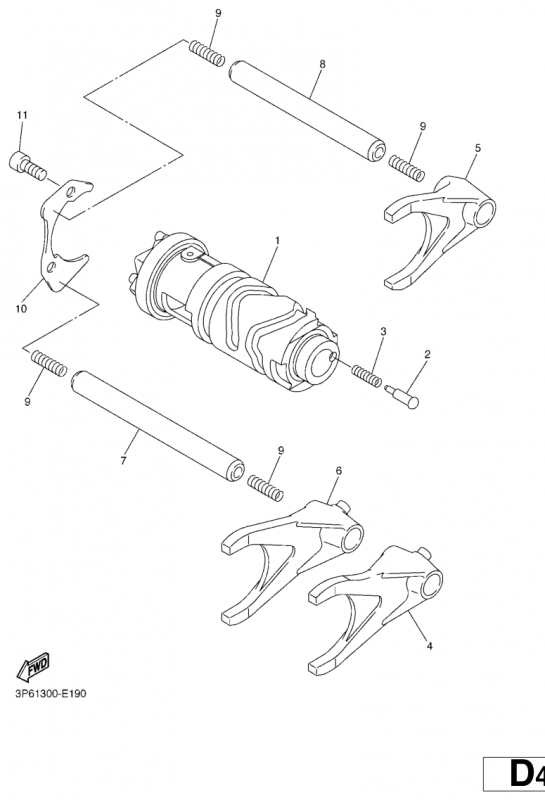 9
8
11
9
5
1
10
3
2
9
7
9
6
4
FWD
3P61300-E190
D4