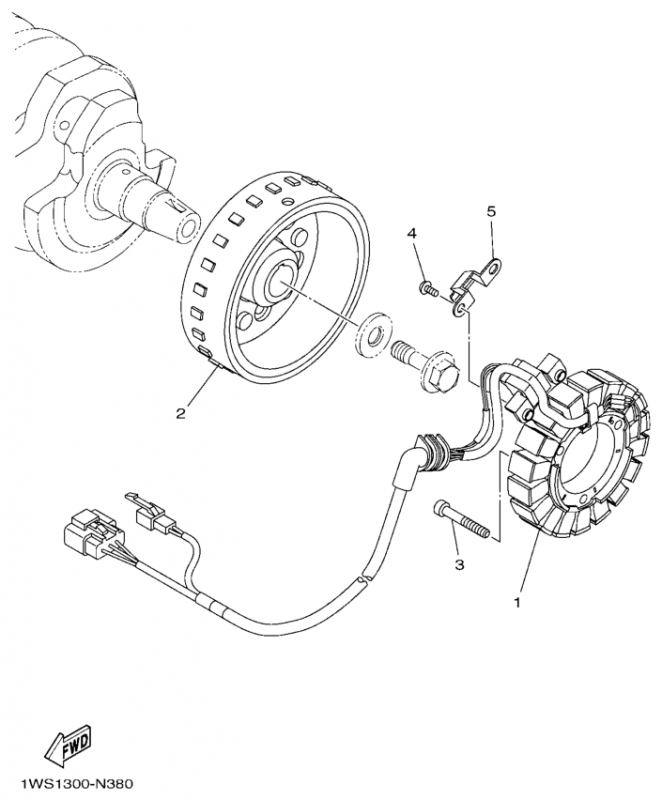 5

4

2

3

1

FWD

1WS1300-N380