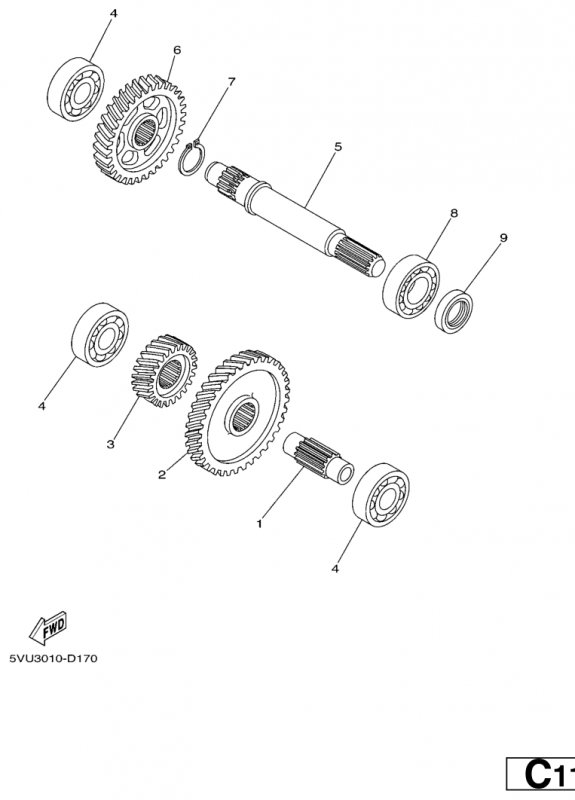 4
6
7
5
8
9
4
3
2
1
4
FWD
5VU3010-D170
C1