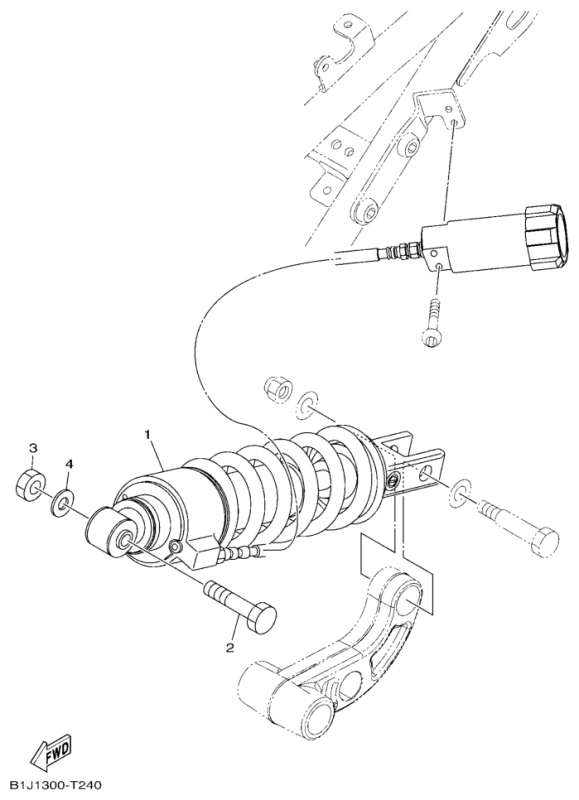 1
3
4
2
FWD
B1J1300-T240