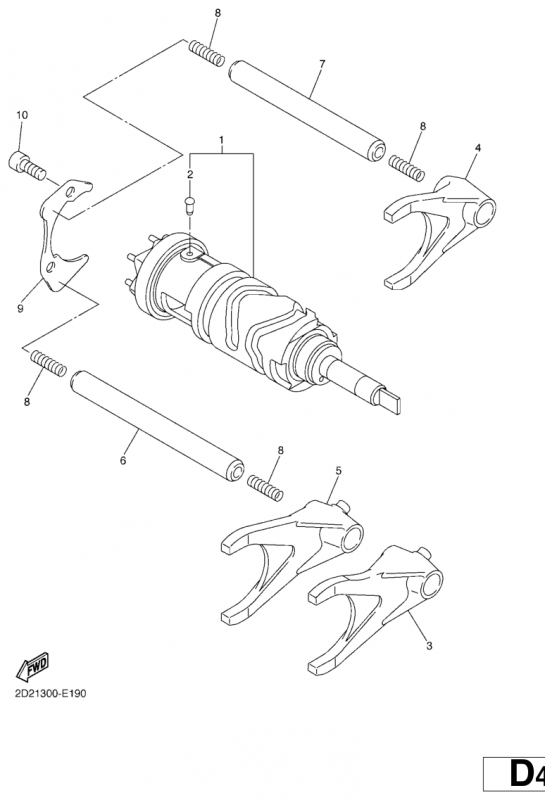 8
7
10
1
8
2
4
9
8
6
8
5
3
FWD
2D21300-E190
D4