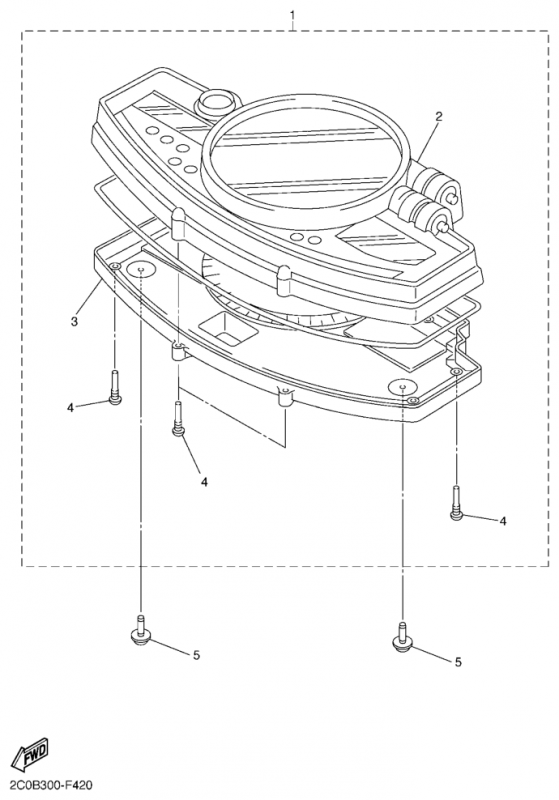 1
2
3
4
4
4
5
5
FWD
2C0B300-F420