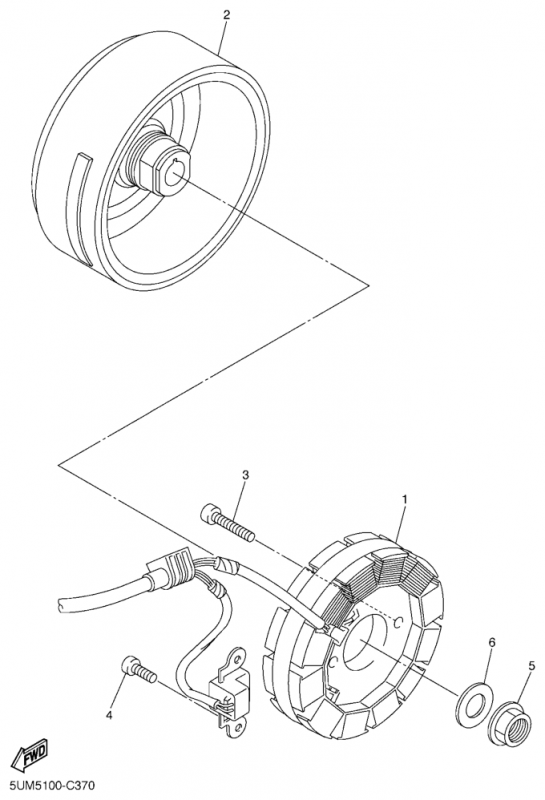 2

3

1

6

5

4

FWD

5UM5100-C370