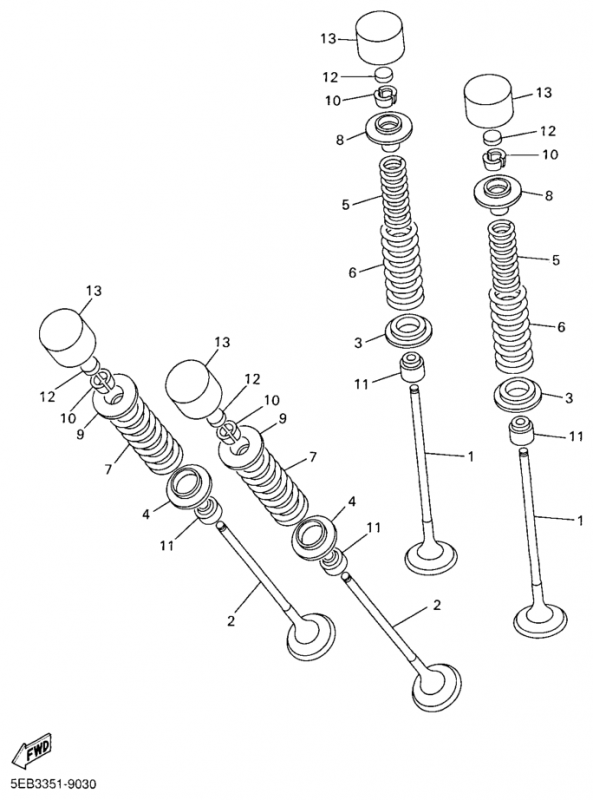 13
12
10
8
5
6
3
11
1
13
12
10
8
5
6
3
11
1
13
12
10
9
7
4
11
2
13
12
10
9
7
4
11
2
FWD
5EB3351-9030