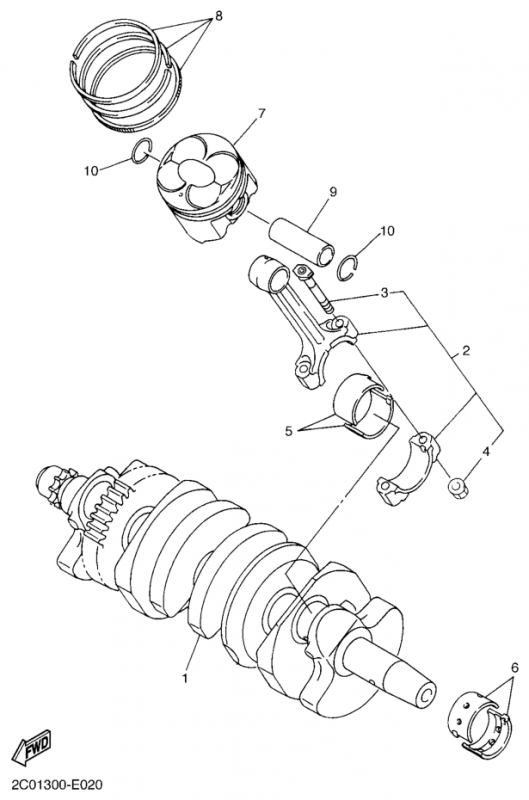 8
7
10
9
10
3
2
5
4
1
6
FWD
2C01300-E020