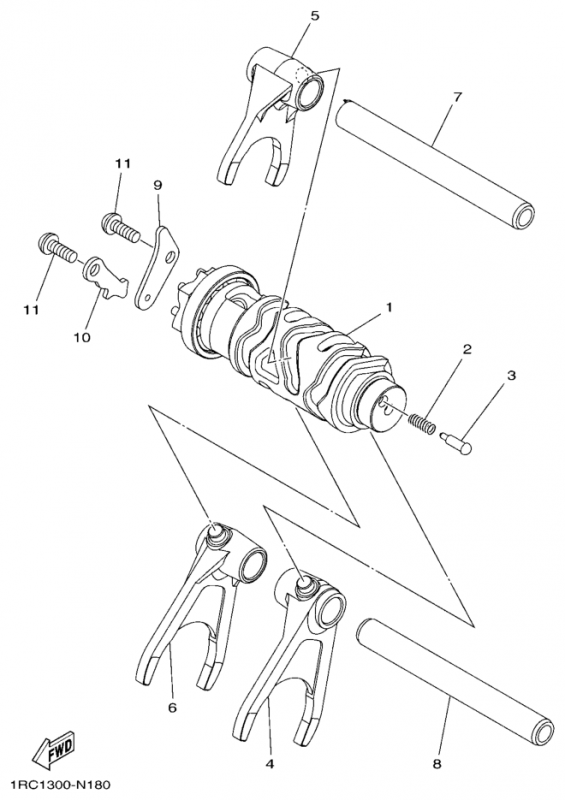 5
7
11
9
11
10
1
2
3
6
4
8
FWD
1RC1300-N180