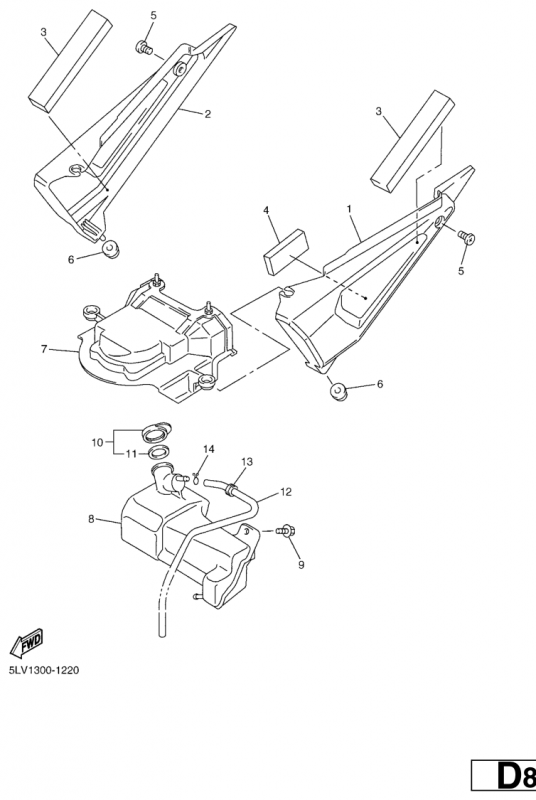 3
5
2
3
4
1
5
6
7
6
10
11
14
13
12
8
9
FWD
5LV1300-1220
D8