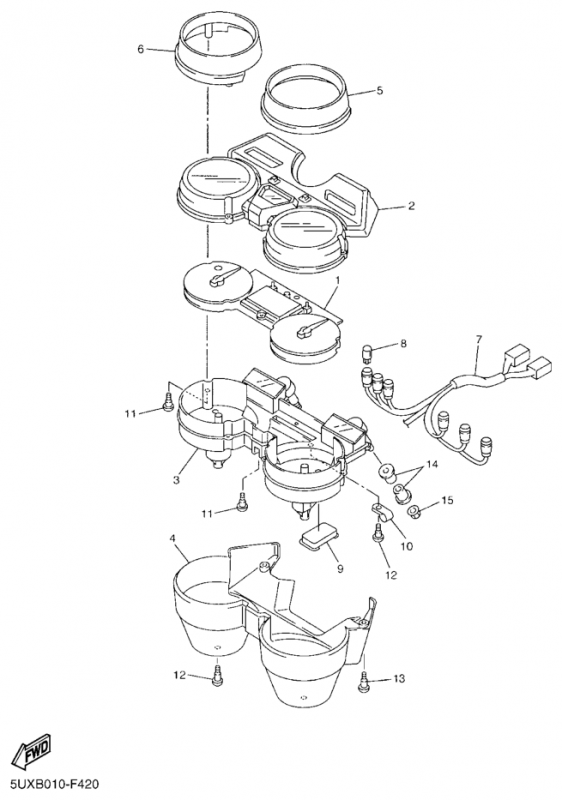 6
5
2
1
8
7
11
3
14
15
11
10
4
9
12
12
13
FWD
5UXB010-F420