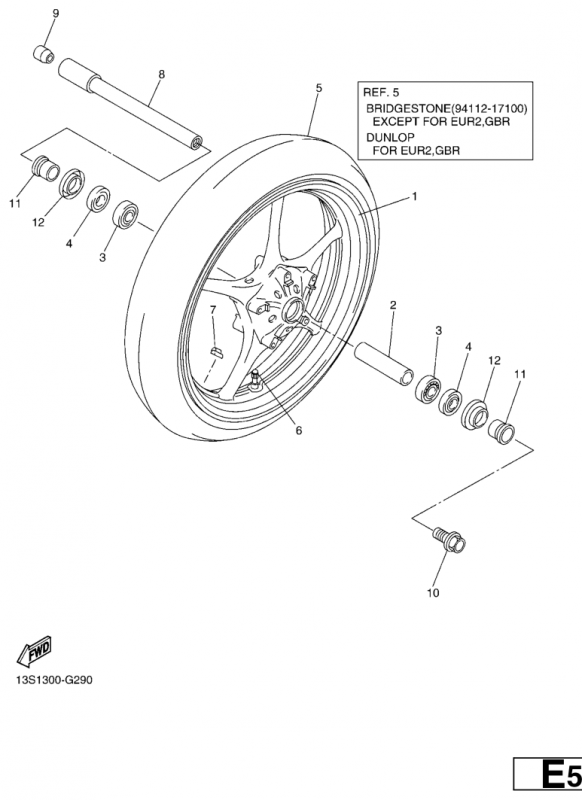 9

8

5

REF. 5
BRIDGESTONE(94112-17100)
EXCEPT FOR EUR2,GBR
DUNLOP
FOR EUR2,GBR

11

12

4

3

1

7

2

3

4

12

11

6

10

FWD

13S1300-G290

E5