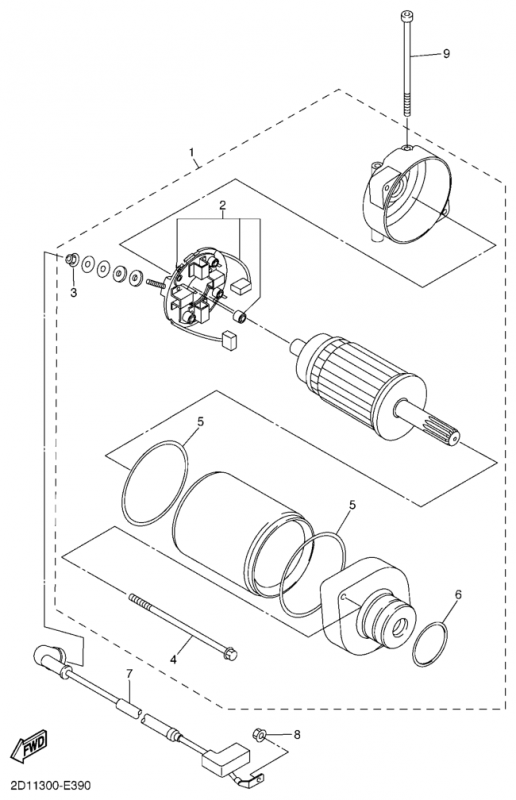 9
1
2
3
5
5
6
4
7
8
FWD
2D11300-E390