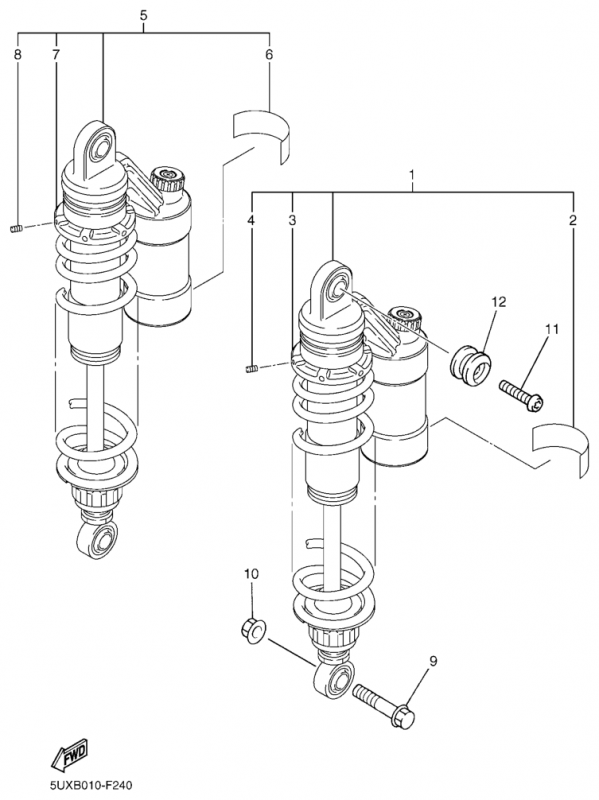 5
8
7
6
1
4
3
2
12
11
10
9
FWD
5UXB010-F240