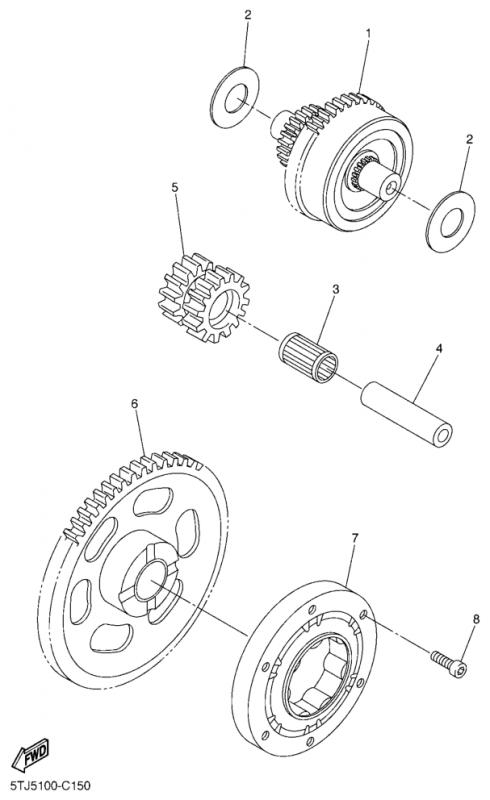 2
1
2
5
3
4
6
7
8
FWD
5TJ5100-C150