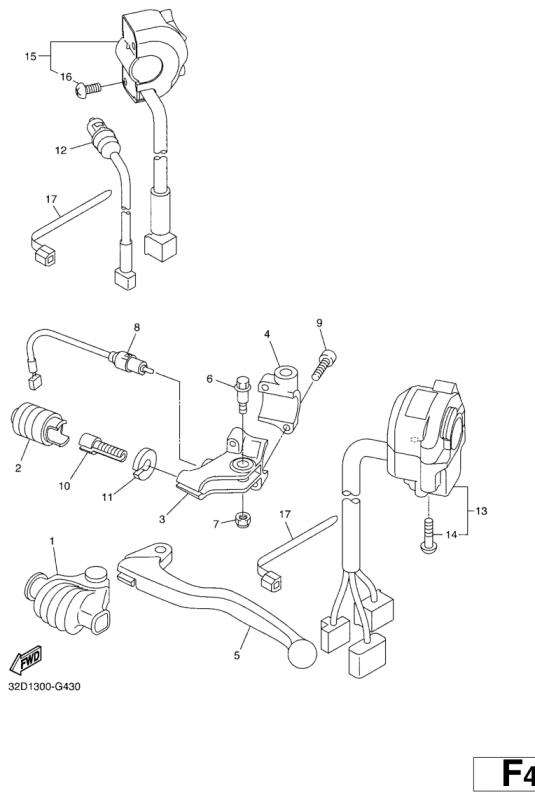 15
16
12
17
8
4
9
6
2
10
11
3
7
17
13
14
1
5
FWD
32D1300-G430
F4