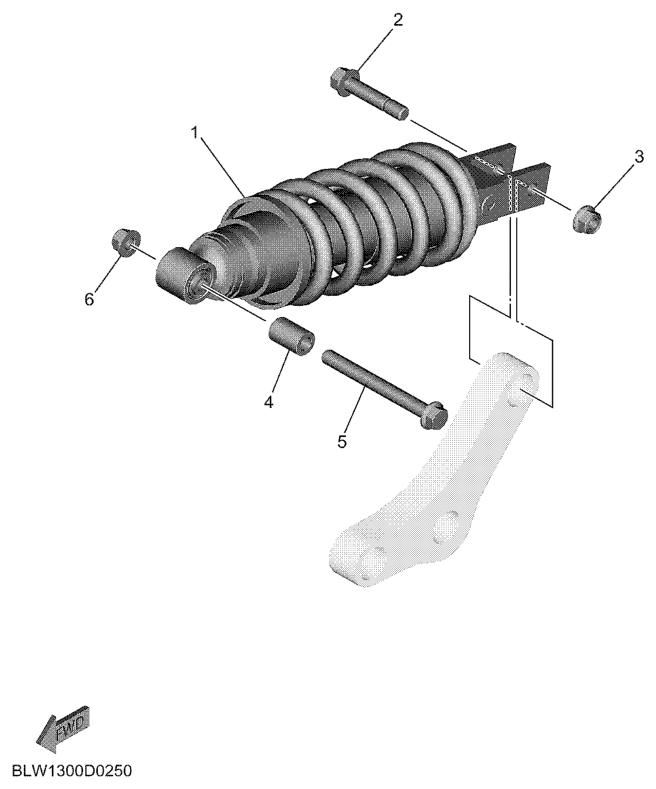 2
1
3
6
4
5
FWD
BLW1300D0250