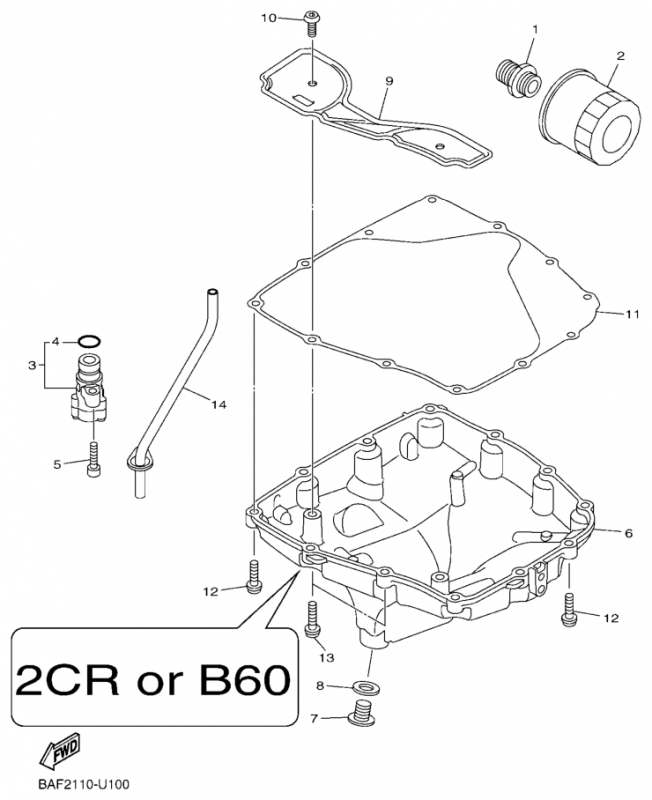 10
1
2
9
11
4
3
14
5
6
12
12
13
2CR or B60
8
7
FWD
BAF2110-U100