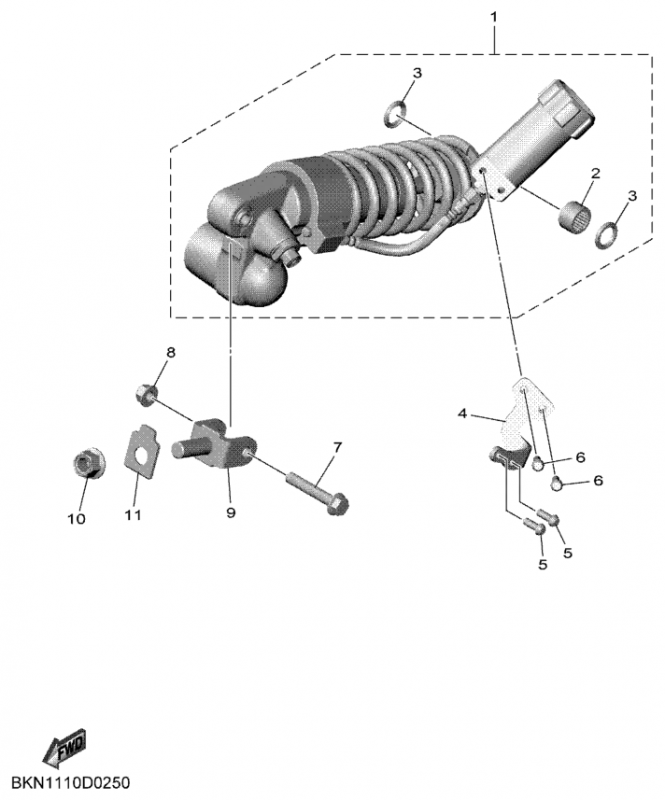 1
3
2
3
8
4
7
6
6
10
11
9
5
5
FWD
BKN1110D0250