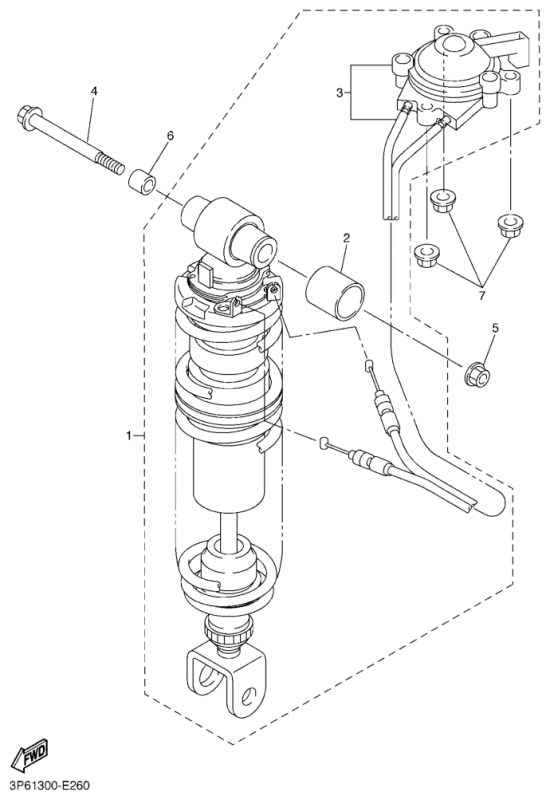 4
6
3
2
7
5
1
FWD
3P61300-E260