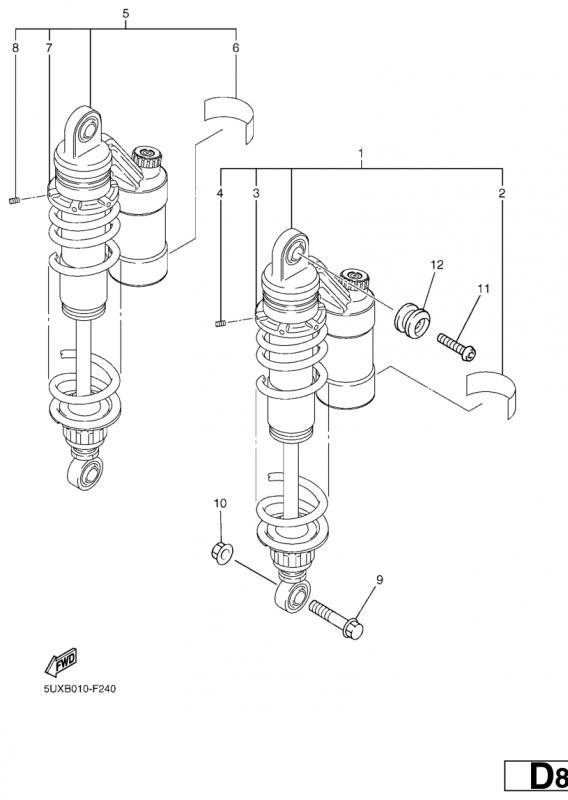 5
8
7
6
1
4
3
2
12
11
10
9
FWD
5UXB010-F240
D8