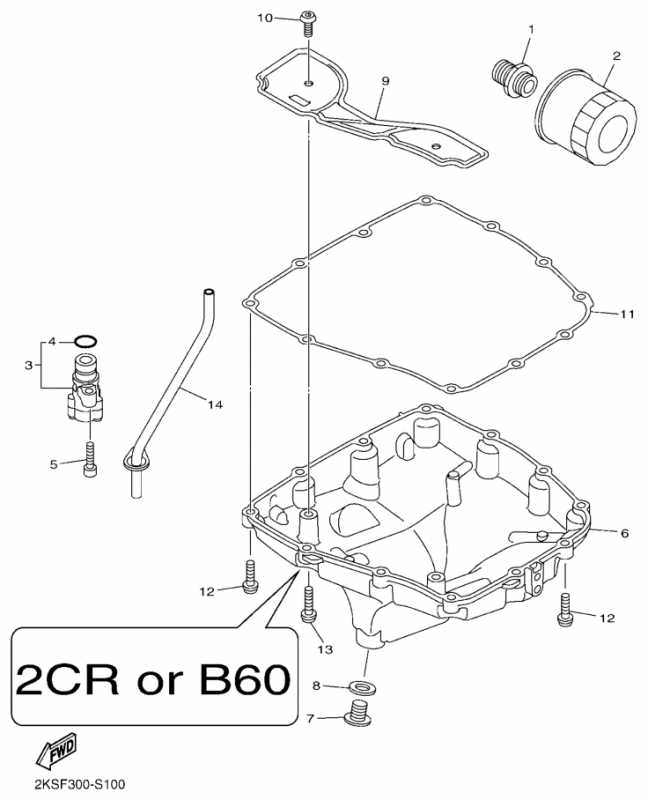 10
1
2
9
11
4
3
14
5
6
12
12
13
2CR or B60
8
7
FWD
2KSF300-S100